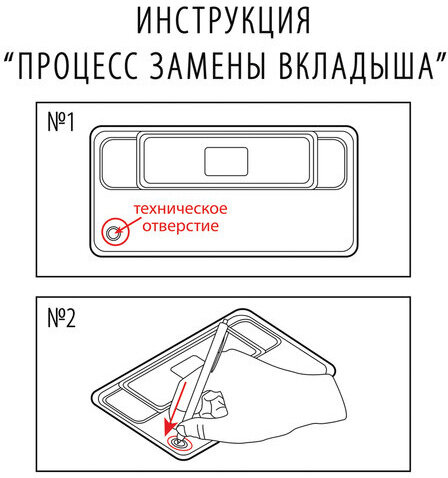 ИНСТРУКЦИЯ
“ПРОЦЕСС ЗАМЕНЫ ВКЛАДЫША”

№1

техническое отверстие

№2