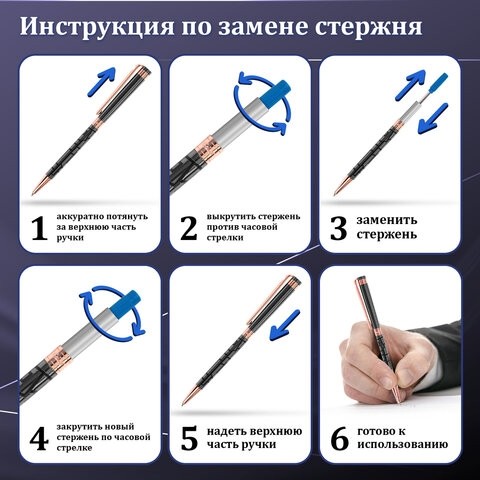 Инструкция по замене стержня

1 аккуратно потянуть за верхнюю часть ручки

2 выкрутить стержень против часовой стрелки

3 заменить стержень

4 закрутить новый стержень по часовой стрелке

5 надеть верхнюю часть ручки

6 готово к использованию