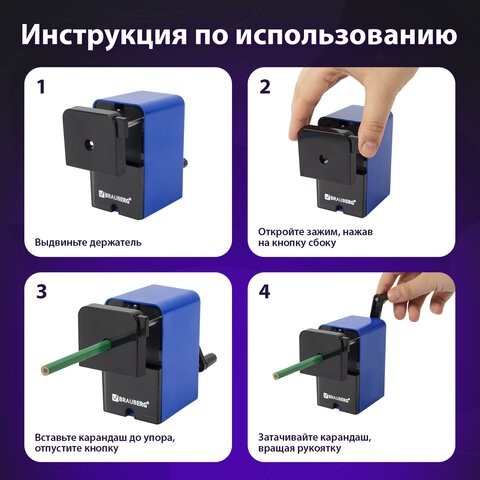 Инструкция по использованию

1

BRAUBERG

Выдвиньте держатель

2

BRAUBERG

Откройте зажим, нажав на кнопку сбоку

3

BRAUBERG

Вставьте карандаш до упора, отпустите кнопку

4

BRAUBERG

Затачивайте карандаш, вращая рукоятку