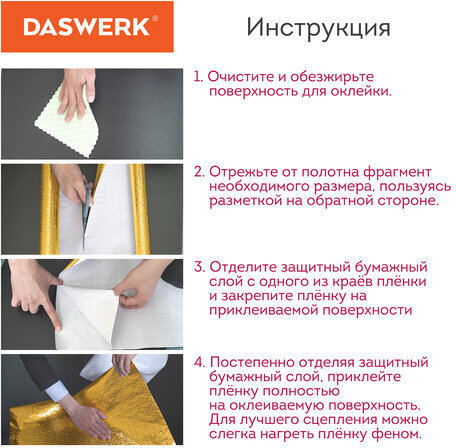 DASWERK®

Инструкция

1. Очистите и обезжирьте поверхность для оклейки.

2. Отрежьте от полотна фрагмент необходимого размера, пользуясь разметкой на обратной стороне.

3. Отделите защитный бумажный слой с одного из краёв плёнки и закрепите плёнку на приклеиваемой поверхности

4. Постепенно отделяя защитный бумажный слой, приклейте плёнку полностью на оклеиваемую поверхность. Для лучшего сцепления можно слегка нагреть плёнку феном.