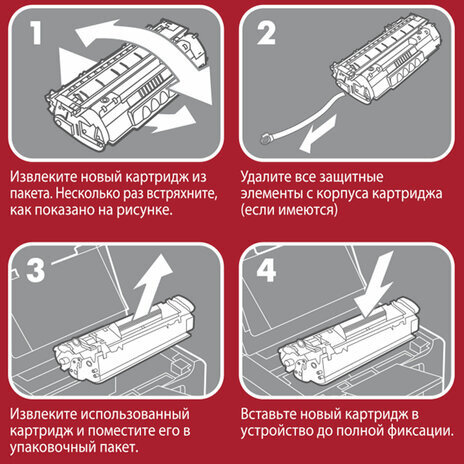 1

Извлеките новый картридж из пакета. Несколько раз встряхните, как показано на рисунке.

2

Удалите все защитные элементы с корпуса картриджа (если имеются)

3

Извлеките использованный картридж и поместите его в упаковочный пакет.

4

Вставьте новый картридж в устройство до полной фиксации.