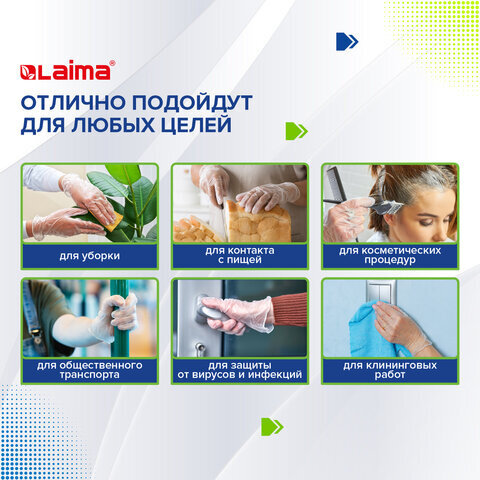 LAIMA®

ОТЛИЧНО ПОДОЙДУТ ДЛЯ ЛЮБЫХ ЦЕЛЕЙ

для уборки

для контакта с пищей

для косметических процедур

для общественного транспорта

для защиты от вирусов и инфекций

для клининговых работ