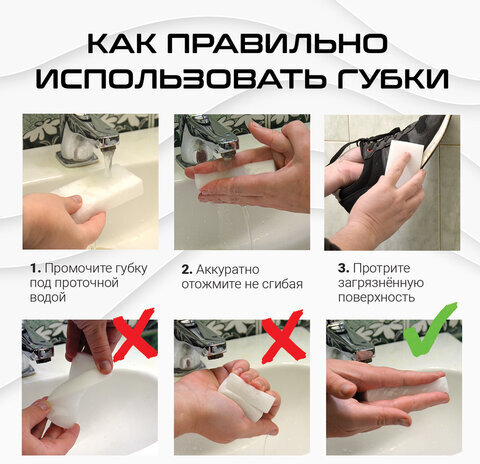 КАК ПРАВИЛЬНО ИСПОЛЬЗОВАТЬ ГУБКИ

1. Промочите губку под проточной водой

2. Аккуратно отожмите не сгибая

3. Протрите загрязнённую поверхность