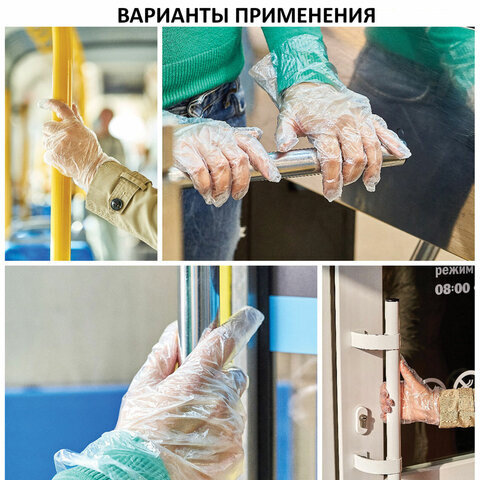 ВАРИАНТЫ ПРИМЕНЕНИЯ

режим
08:00