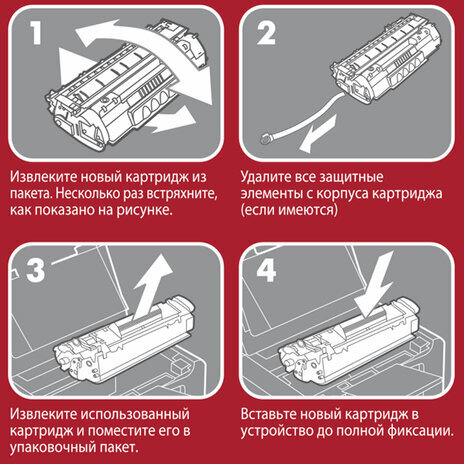 1

Извлеките новый картридж из пакета. Несколько раз встряхните, как показано на рисунке.

2

Удалите все защитные элементы с корпуса картриджа (если имеются)

3

Извлеките использованный картридж и поместите его в упаковочный пакет.

4

Вставьте новый картридж в устройство до полной фиксации.