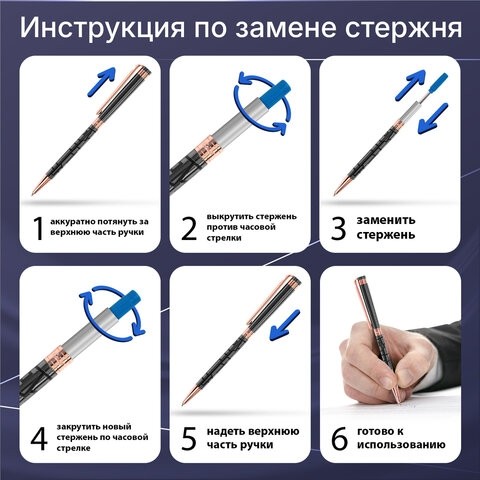 Инструкция по замене стержня

1 аккуратно потянуть за верхнюю часть ручки

2 выкрутить стержень против часовой стрелки

3 заменить стержень

4 закрутить новый стержень по часовой стрелке

5 надеть верхнюю часть ручки

6 готово к использованию