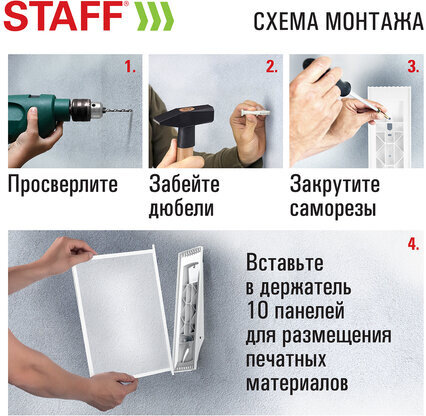 STAFF®

СХЕМА МОНТАЖА

1.

Просверлите

2.

Забейте дюбели

3.

Закрутите саморезы

4.

Вставьте в держатель 10 панелей для размещения печатных материалов