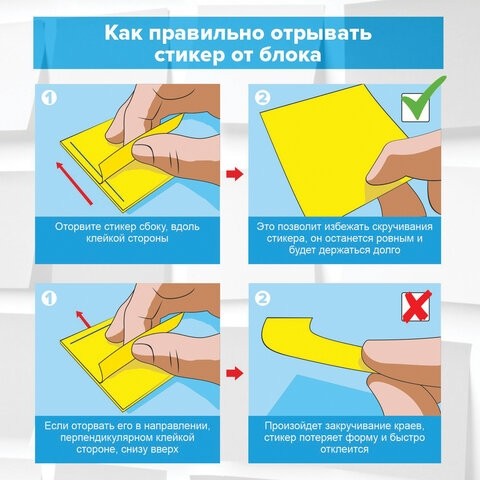 Как правильно отрывать стикер от блока

1

Оторвите стикер сбоку, вдоль клейкой стороны

2

Это позволит избежать скручивания стикера, он останется ровным и будет держаться долго

1

Если оторвать его в направлении, перпендикулярном клейкой стороне, снизу вверх

2

Произойдет закручивание краев, стикер потеряет форму и быстро отклеится