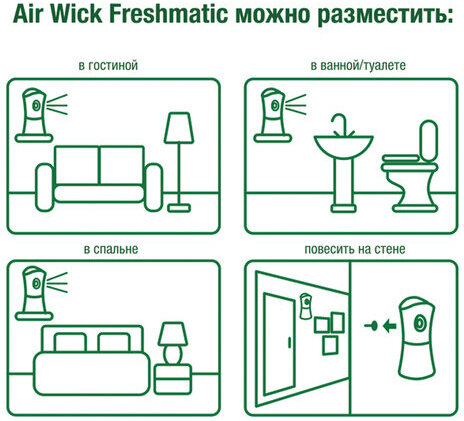 Air Wick Freshmatic можно разместить:

в гостиной

в ванной/туалете

в спальне

повесить на стене