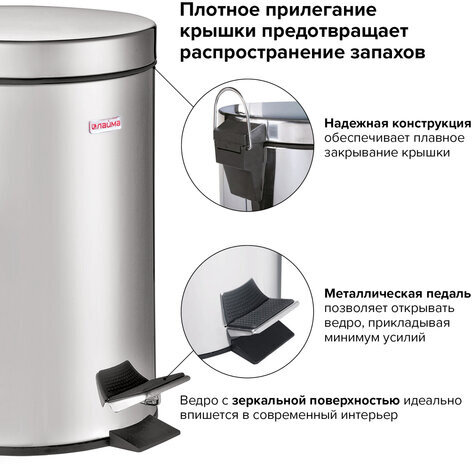 Плотное прилегание крышки предотвращает распространение запахов

лайма

Надежная конструкция обеспечивает плавное закрывание крышки

Металлическая педаль позволяет открывать ведро, прикладывая минимум усилий

Ведро с зеркальной поверхностью идеально впишется в современный интерьер