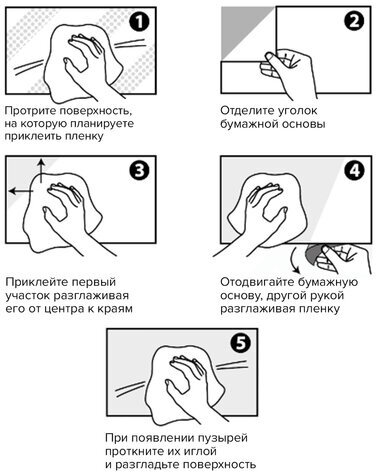 1

Протрите поверхность, на которую планируете приклеить пленку

2

Отделите уголок бумажной основы

3

Приклейте первый участок разглаживая его от центра к краям

4

Отодвигайте бумажную основу, другой рукой разглаживая пленку

5

При появлении пузырей проткните их иглой и разгладьте поверхность