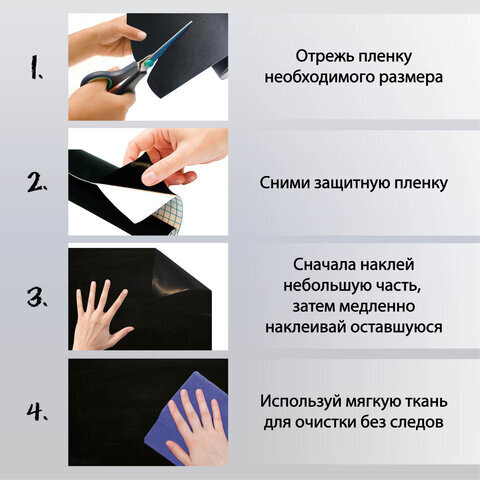 1. Отрежь пленку необходимого размера

2. Сними защитную пленку

3. Сначала наклей небольшую часть, затем медленно наклеивай оставшуюся

4. Используй мягкую ткань для очистки без следов