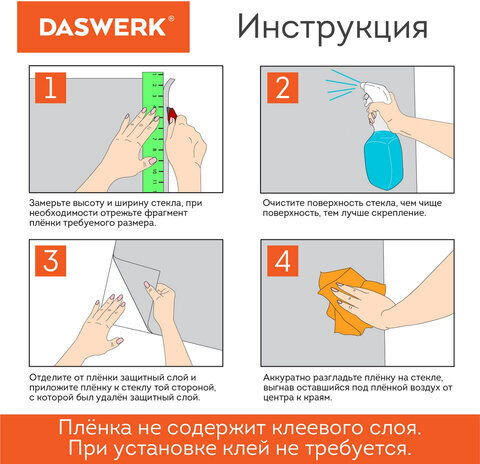 DASWERK®

Инструкция

1

Замерьте высоту и ширину стекла, при необходимости отрежьте фрагмент плёнки требуемого размера.

2

Очистите поверхность стекла, чем чище поверхность, тем лучше скрепление.

3

Отделите от плёнки защитный слой и приложите плёнку к стеклу той стороной, с которой был удалён защитный слой.

4

Аккуратно разгладьте плёнку на стекле, выгнав оставшийся под плёнкой воздух от центра к краям.

Плёнка не содержит клеевого слоя.
При установке клей не требуется.