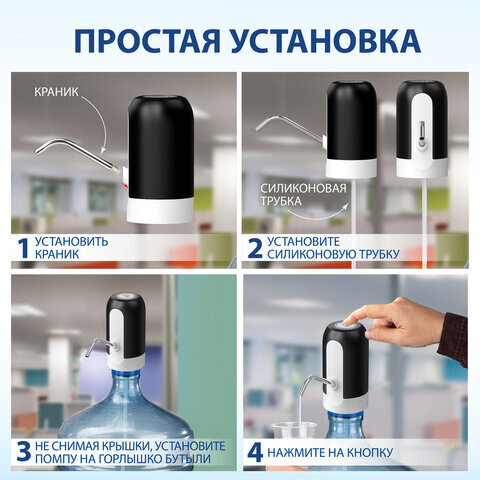 ПРОСТАЯ УСТАНОВКА

КРАНИК

1 УСТАНОВИТЬ КРАНИК

СИЛИКОНОВАЯ ТРУБКА

2 УСТАНОВИТЕ СИЛИКОНОВУЮ ТРУБКУ

3 НЕ СНИМАЯ КРЫШКИ, УСТАНОВИТЕ ПОМПУ НА ГОРЛЫШКО БУТЫЛИ

4 НАЖМИТЕ НА КНОПКУ