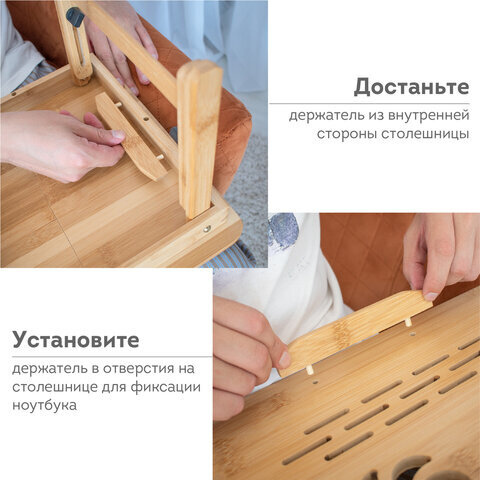 Достаньте

держатель из внутренней стороны столешницы

Установите

держатель в отверстия на столешнице для фиксации ноутбука