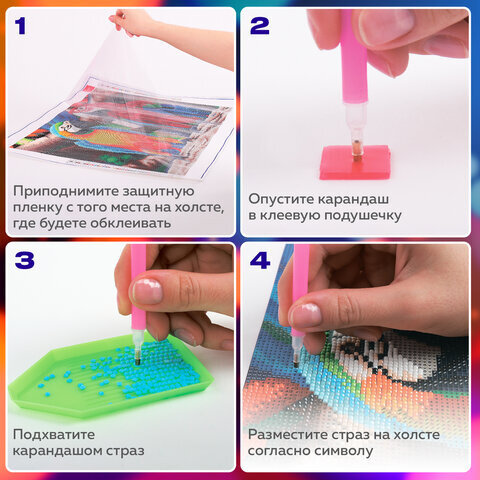 1

Приподнимите защитную пленку с того места на холсте, где будете обклеивать

2

Опустите карандаш в клеевую подушечку

3

Подхватите карандашом страз

4

Разместите страз на холсте согласно символу