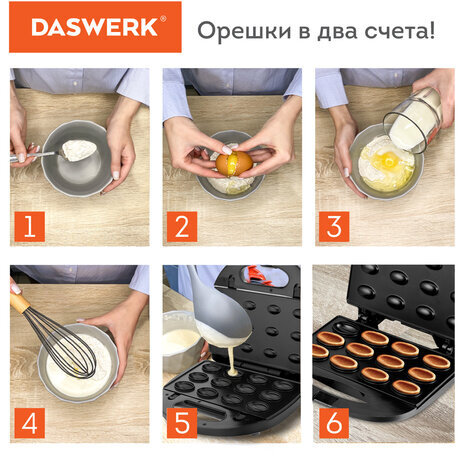 DASWERK®

Орешки в два счета!

1

2

3

4

5

6