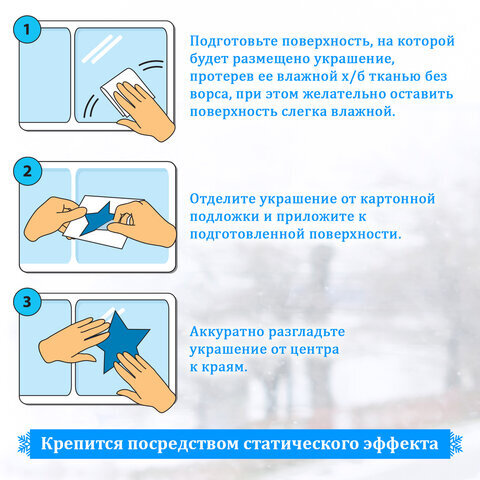 1

Подготовьте поверхность, на которой будет размещено украшение, протерев ее влажной х/б тканью без ворса, при этом желательно оставить поверхность слегка влажной.

2

Отделите украшение от картонной подложки и приложите к подготовленной поверхности.

3

Аккуратно разгладьте украшение от центра к краям.

Крепится посредством статического эффекта