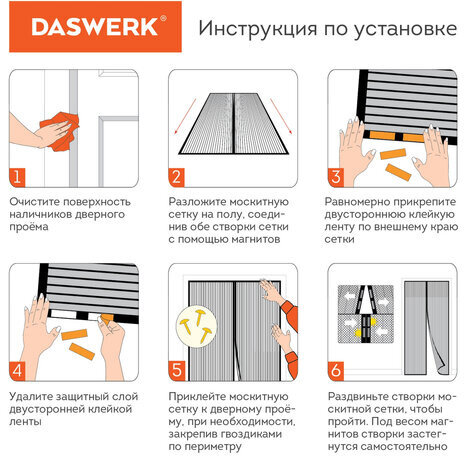 DASWERK®

Инструкция по установке

1

Очистите поверхность наличников дверного проёма

2

Разложите москитную сетку на полу, соединив обе створки сетки с помощью магнитов

3

Равномерно прикрепите двустороннюю клейкую ленту по внешнему краю сетки

4

Удалите защитный слой двусторонней клейкой ленты

5

Приклейте москитную сетку к дверному проёму, при необходимости, закрепив гвоздиками по периметру

6

Раздвиньте створки москитной сетки, чтобы пройти. Под весом магнитов створки застегнутся самостоятельно