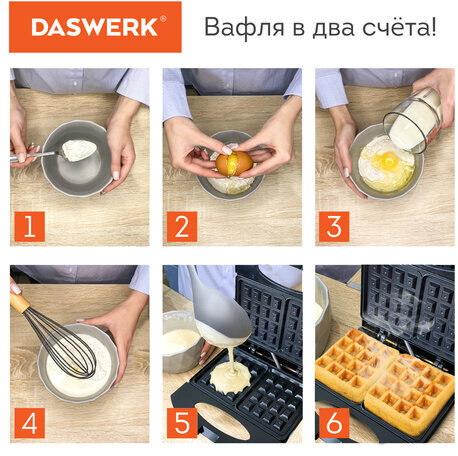 DASWERK®

Вафля в два счёта!

1

2

3

4

5

6