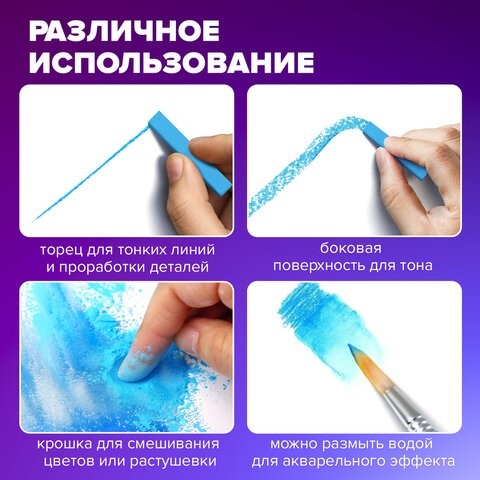 РАЗЛИЧНОЕ ИСПОЛЬЗОВАНИЕ

торец для тонких линий и проработки деталей

боковая поверхность для тона

крошка для смешивания цветов или растушевки

можно размыть водой для акварельного эффекта