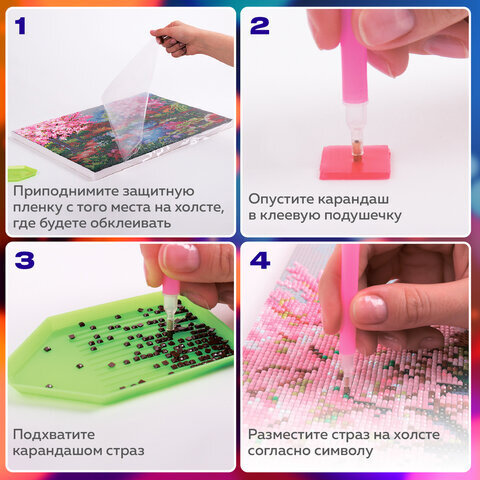 1

Приподнимите защитную пленку с того места на холсте, где будете обклеивать

2

Опустите карандаш в клеевую подушечку

3

Подхватите карандашом страз

4

Разместите страз на холсте согласно символу