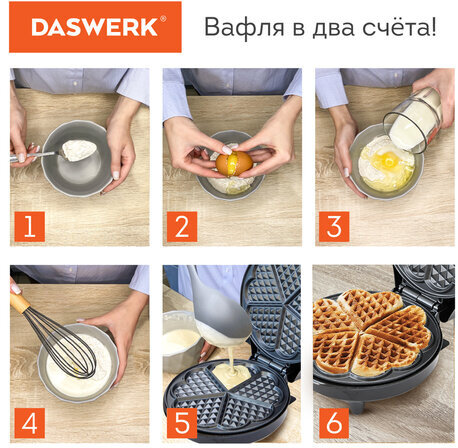 DASWERK®

Вафля в два счёта!

1

2

3

4

5

6